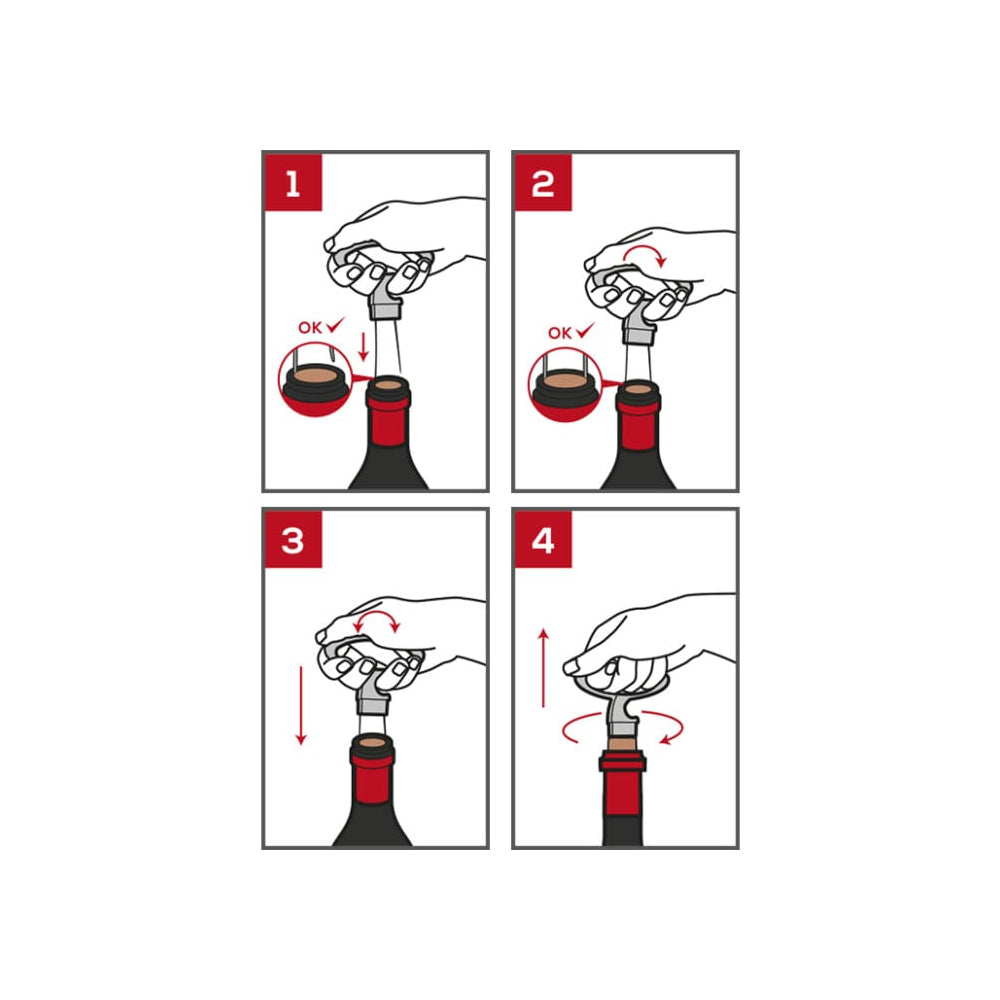 1

OK ✓

2

OK ✓

3

4